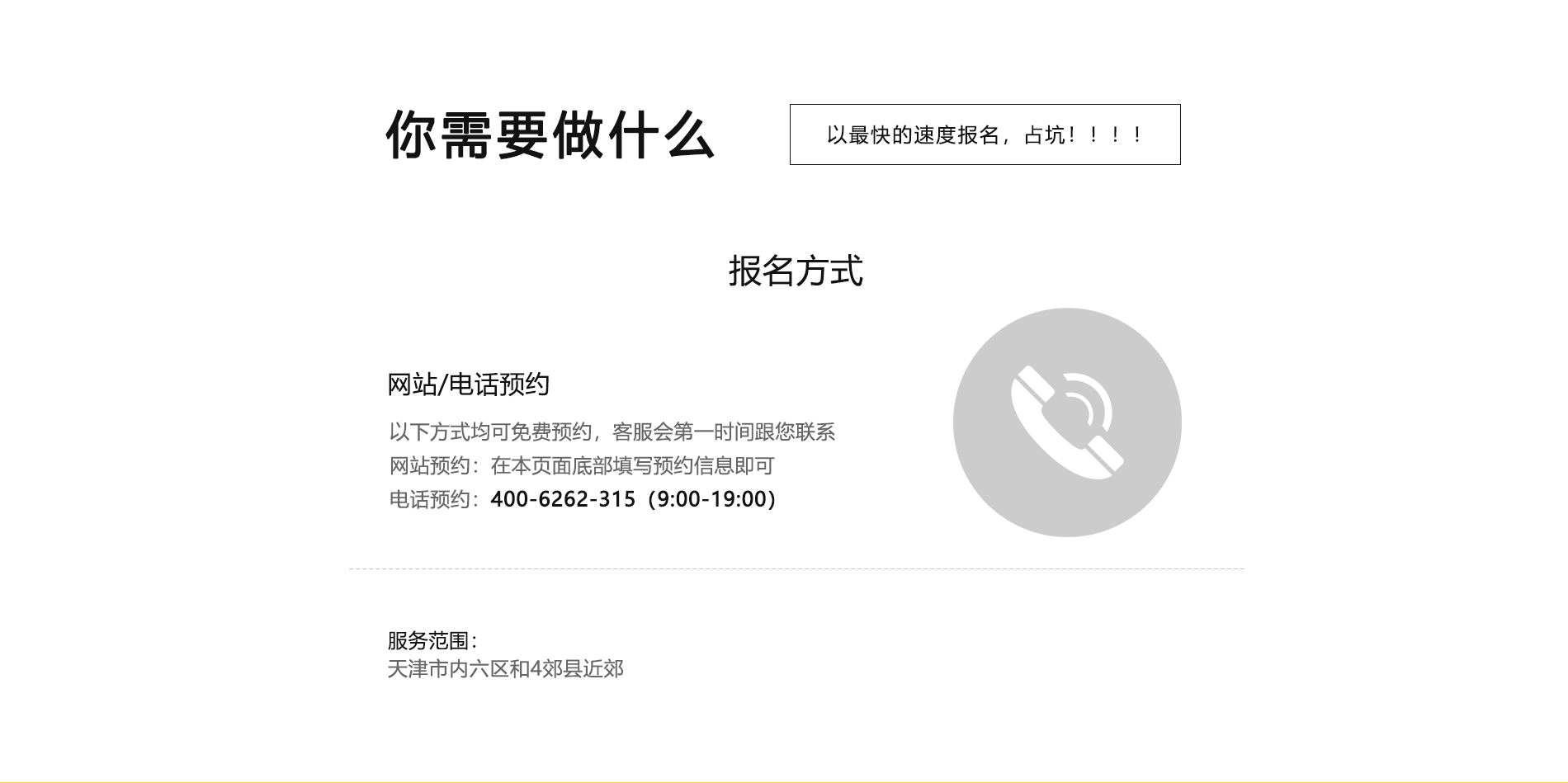 你需要做什么

以最快的速度报名，占坑！！！！

报名方式

网站/电话预约

以下方式均可免费预约，客服会第一时间跟您联系
网站预约：在本页面底部填写预约信息即可
电话预约：400-6262-315（9:00-19:00）

服务范围：
天津市内六区和4郊县近郊